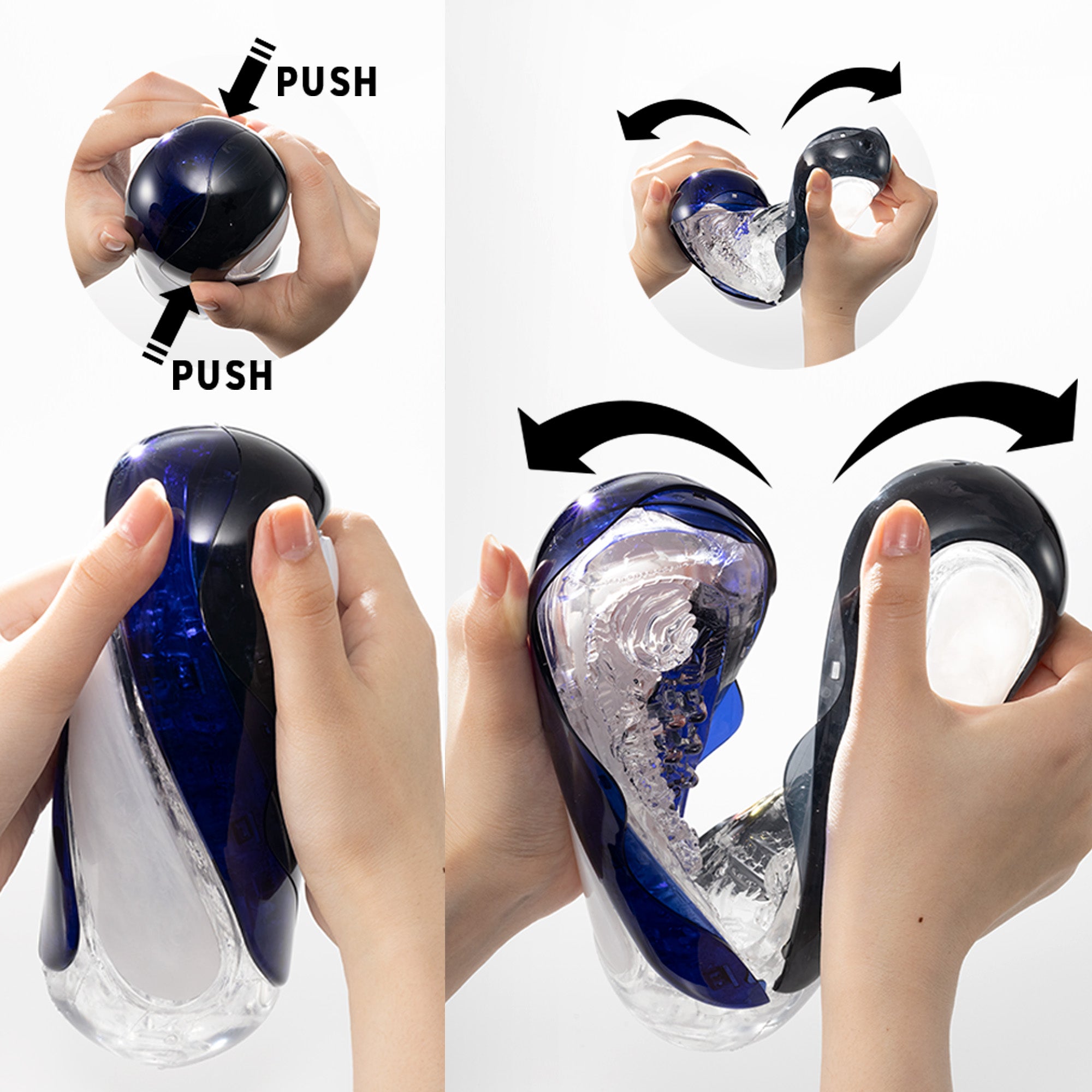 PUSH

PUSH